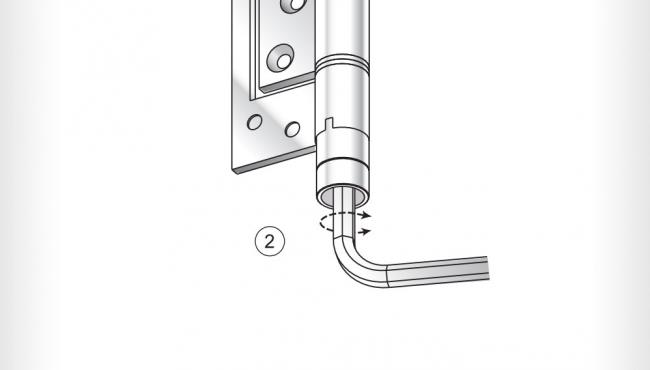 2